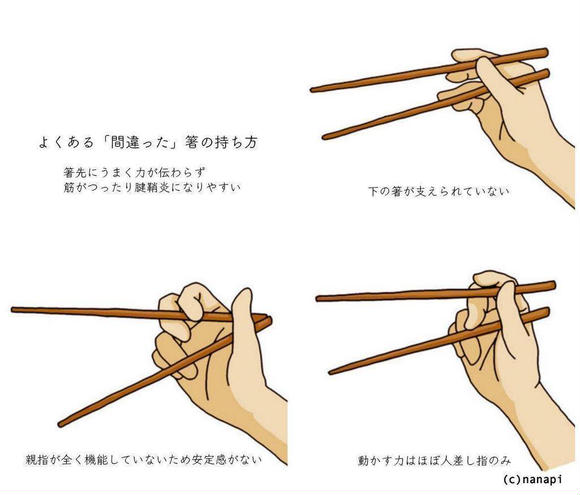 よくある「間違った」箸の持ち方

箸先にうまく力が伝わらず
筋がつったり腱鞘炎になりやすい

下の箸が支えられていない

親指が全く機能していないため安定感がない

動かす力はほぼ人差し指のみ

(c)nanapi